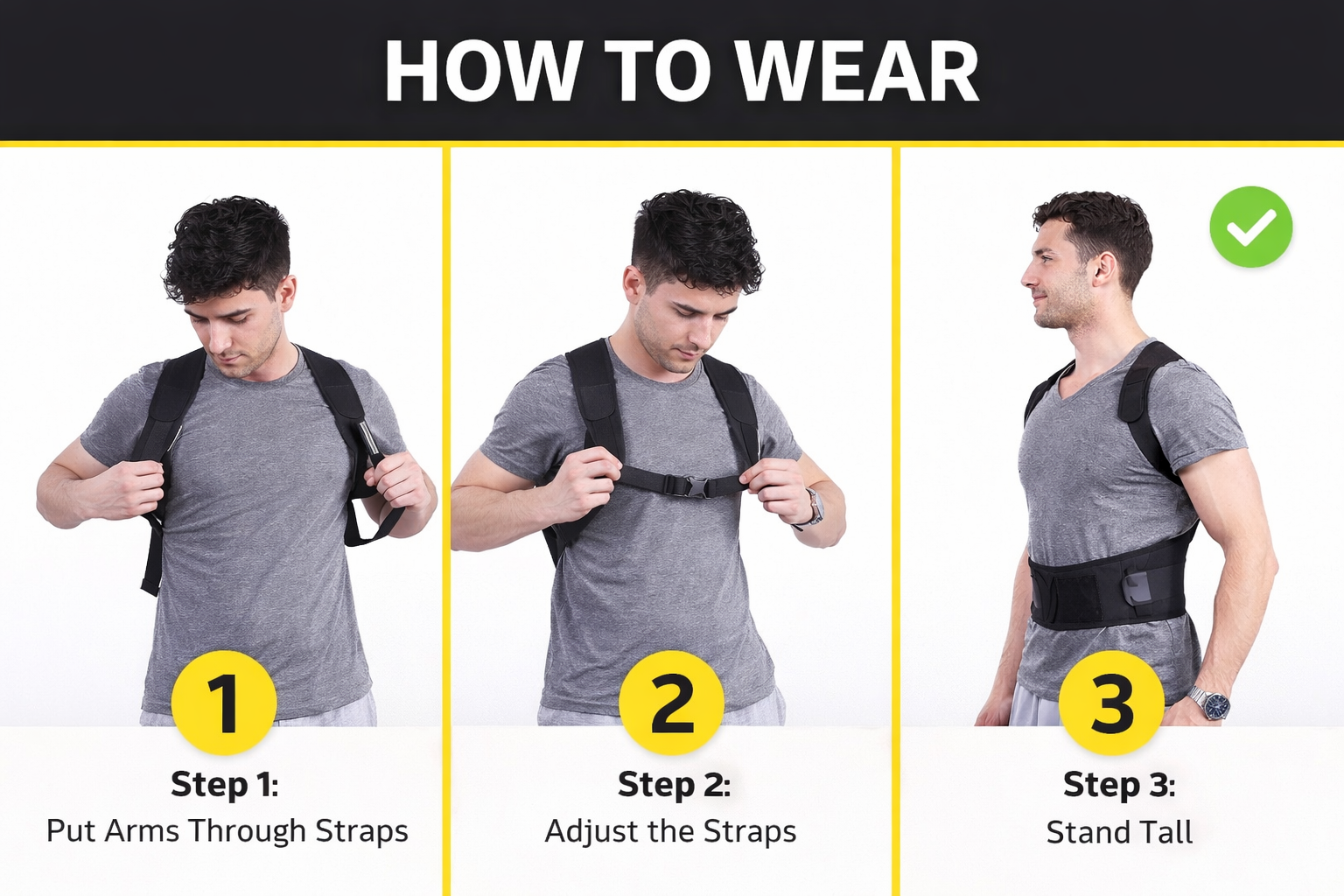 HOW TO WEAR

1
Step 1:
Put Arms Through Straps

2
Step 2:
Adjust the Straps

3
Step 3:
Stand Tall