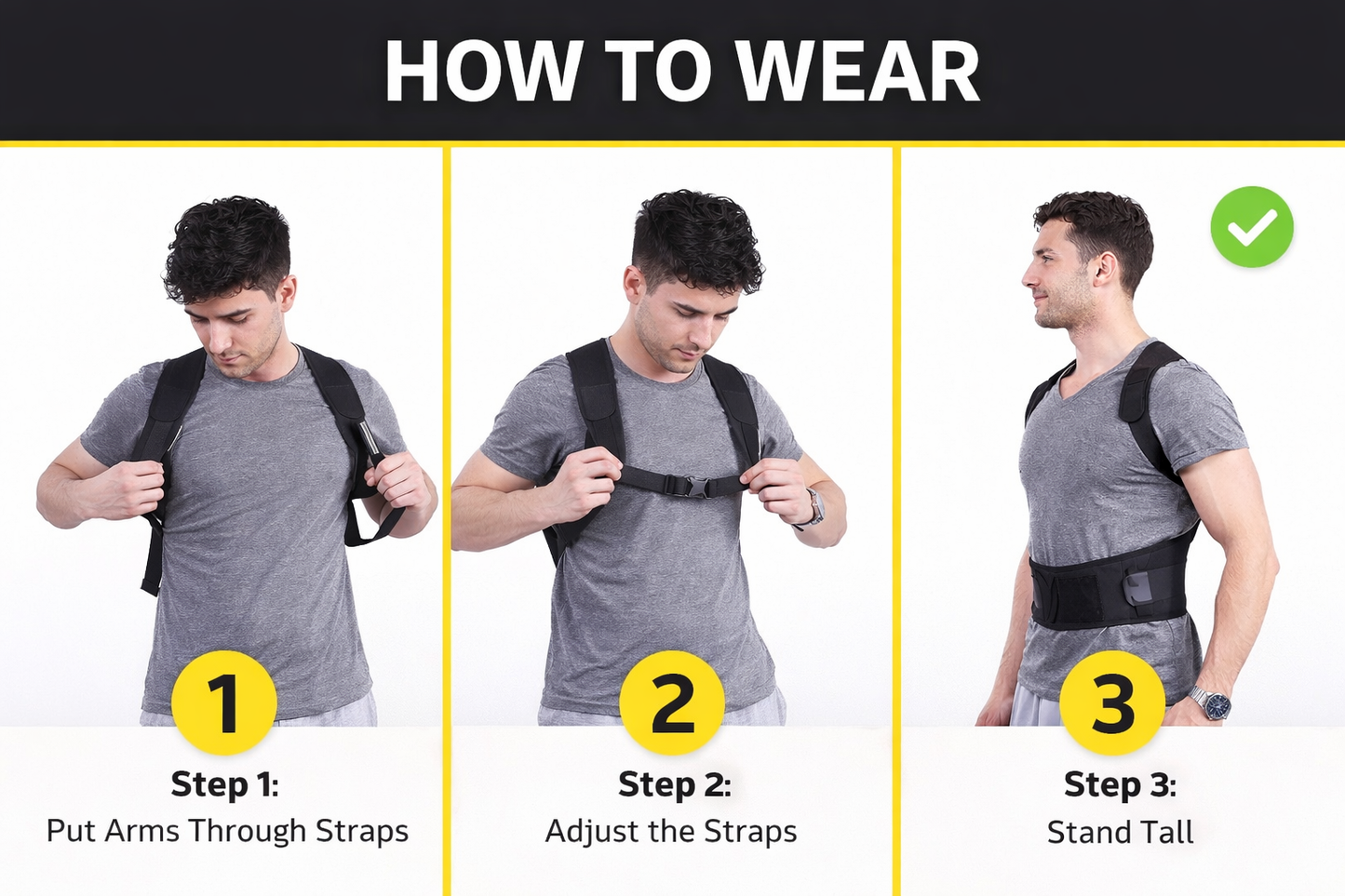 HOW TO WEAR

1

Step 1:
Put Arms Through Straps

2

Step 2:
Adjust the Straps

3

Step 3:
Stand Tall